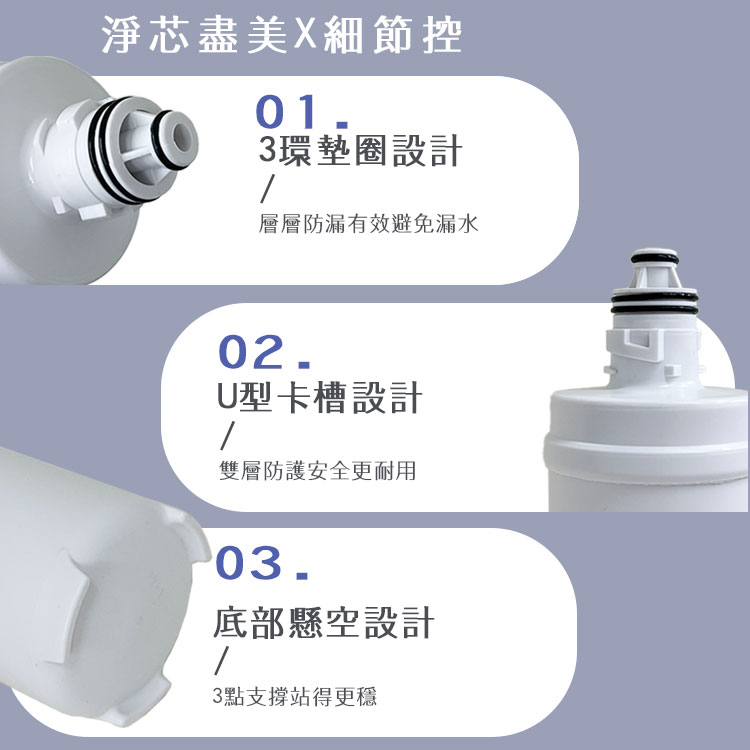 淨芯盡美X細節控

01.
3環墊圈設計
/
層層防漏有效避免漏水

02.
U型卡槽設計
/
雙層防護安全更耐用

03.
底部懸空設計
/
3點支撐站得更穩